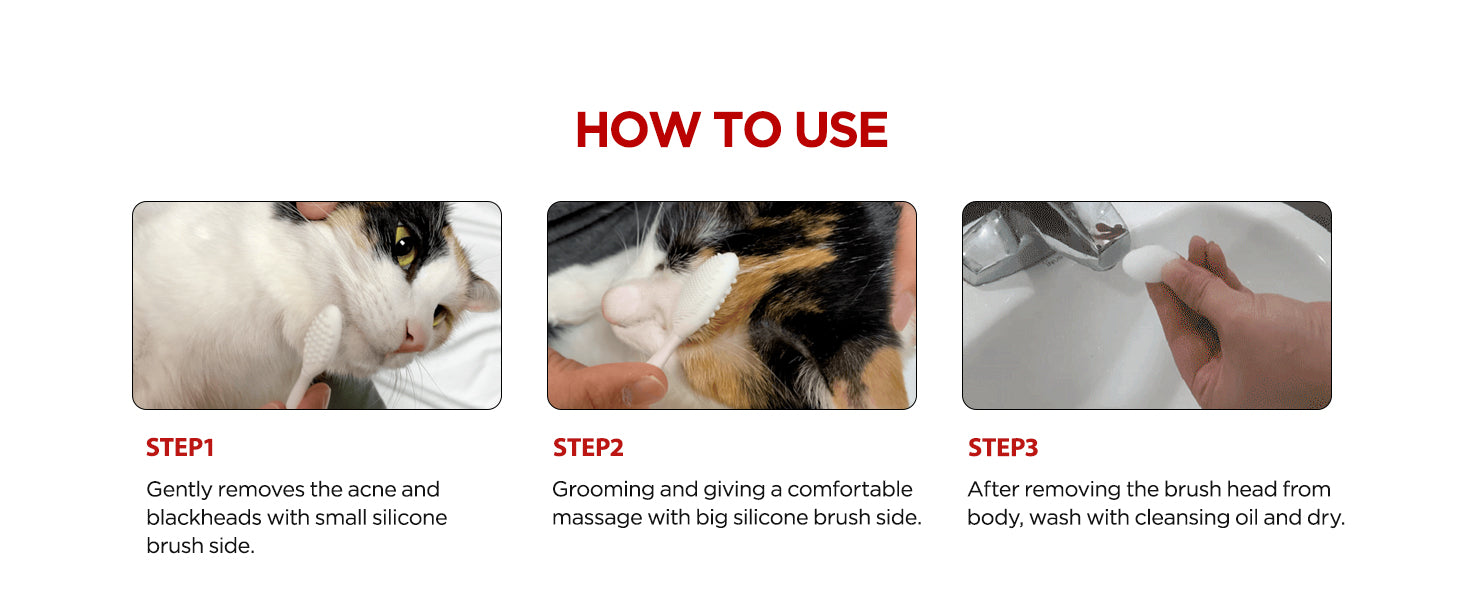 HOW TO USE

STEP1

Gently removes the acne and blackheads with small silicone brush side.

STEP2

Grooming and giving a comfortable massage with big silicone brush side.

STEP3

After removing the brush head from body, wash with cleansing oil and dry.