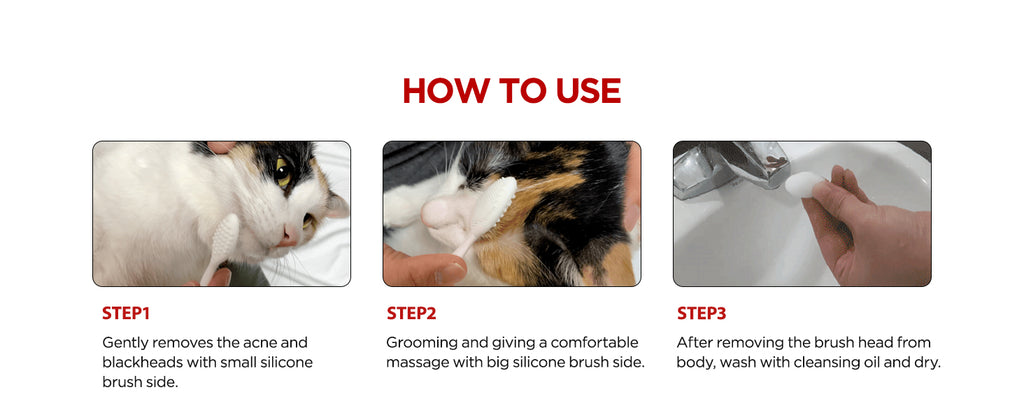 HOW TO USE

STEP1

Gently removes the acne and blackheads with small silicone brush side.

STEP2

Grooming and giving a comfortable massage with big silicone brush side.

STEP3

After removing the brush head from body, wash with cleansing oil and dry.