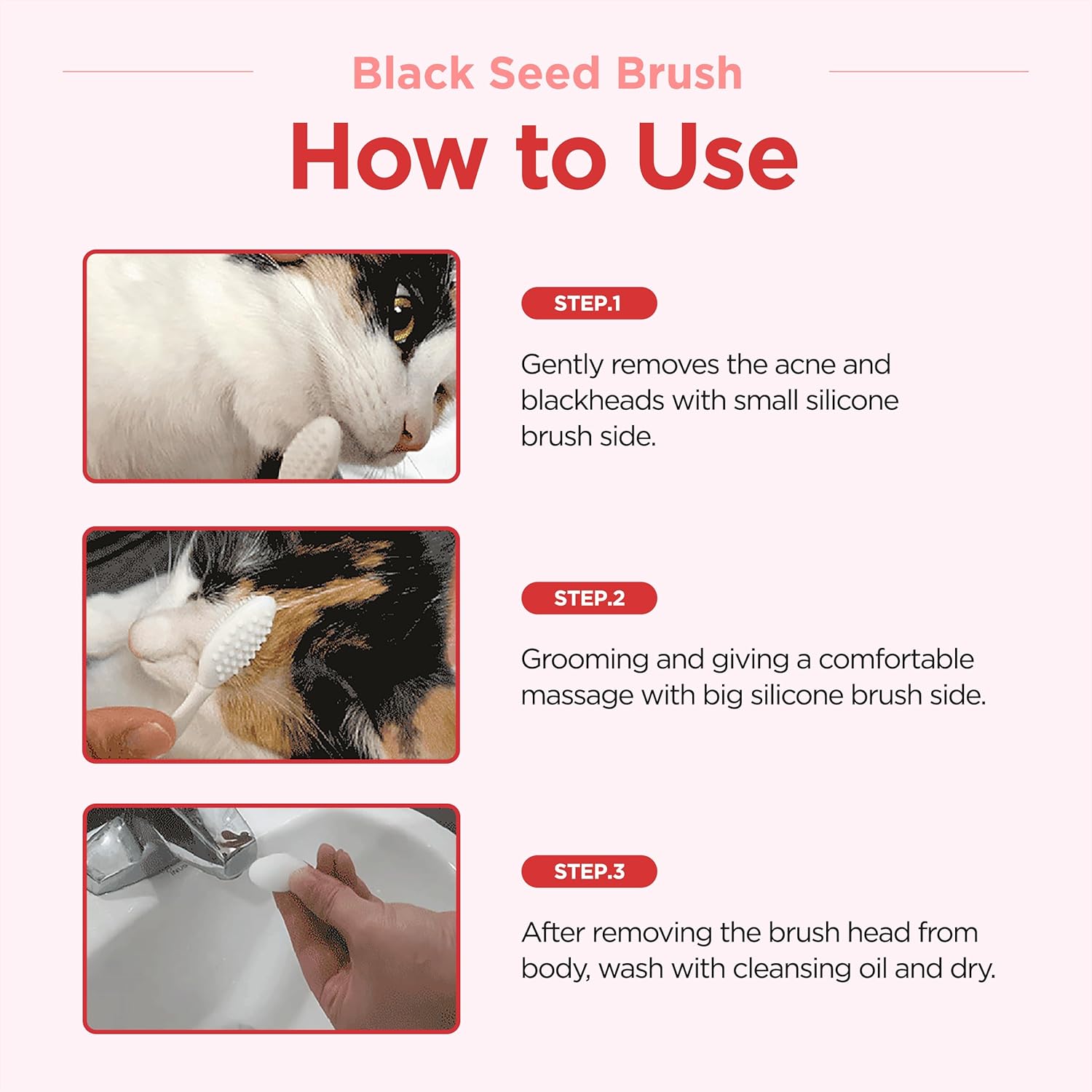 Black Seed Brush

How to Use

STEP.1

Gently removes the acne and blackheads with small silicone brush side.

STEP.2

Grooming and giving a comfortable massage with big silicone brush side.

STEP.3

After removing the brush head from body, wash with cleansing oil and dry.