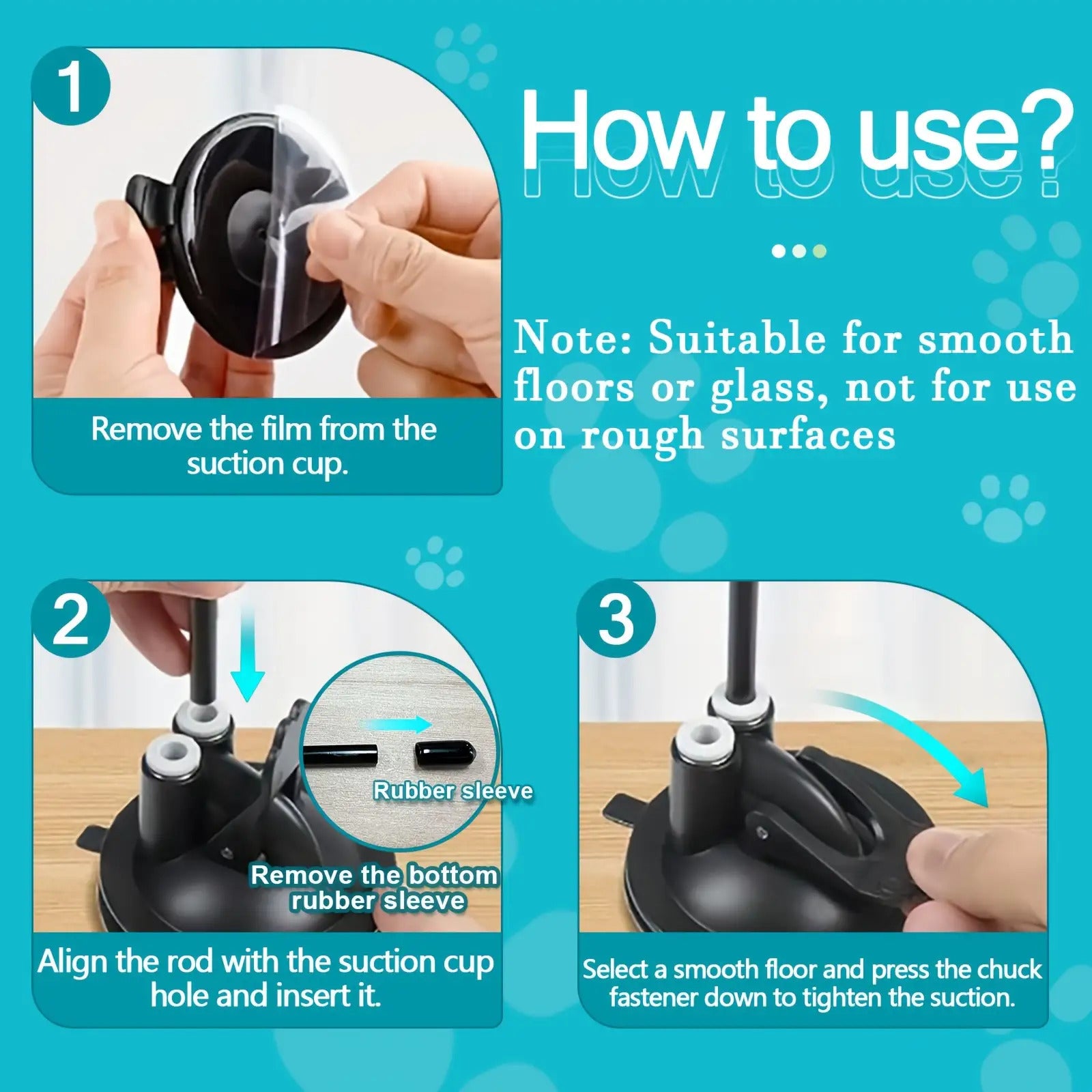 1

Remove the film from the suction cup.

How to use?

Note: Suitable for smooth floors or glass, not for use on rough surfaces

2

Rubber sleeve

Remove the bottom rubber sleeve

Align the rod with the suction cup hole and insert it.

3

Select a smooth floor and press the chuck fastener down to tighten the suction.