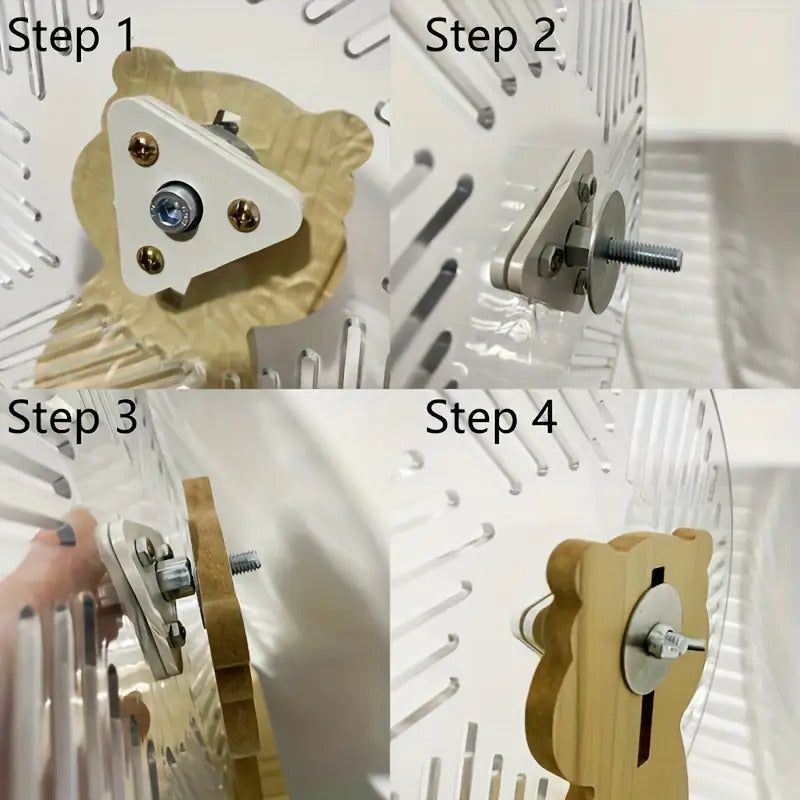 Step 1

Step 2

Step 3

Step 4