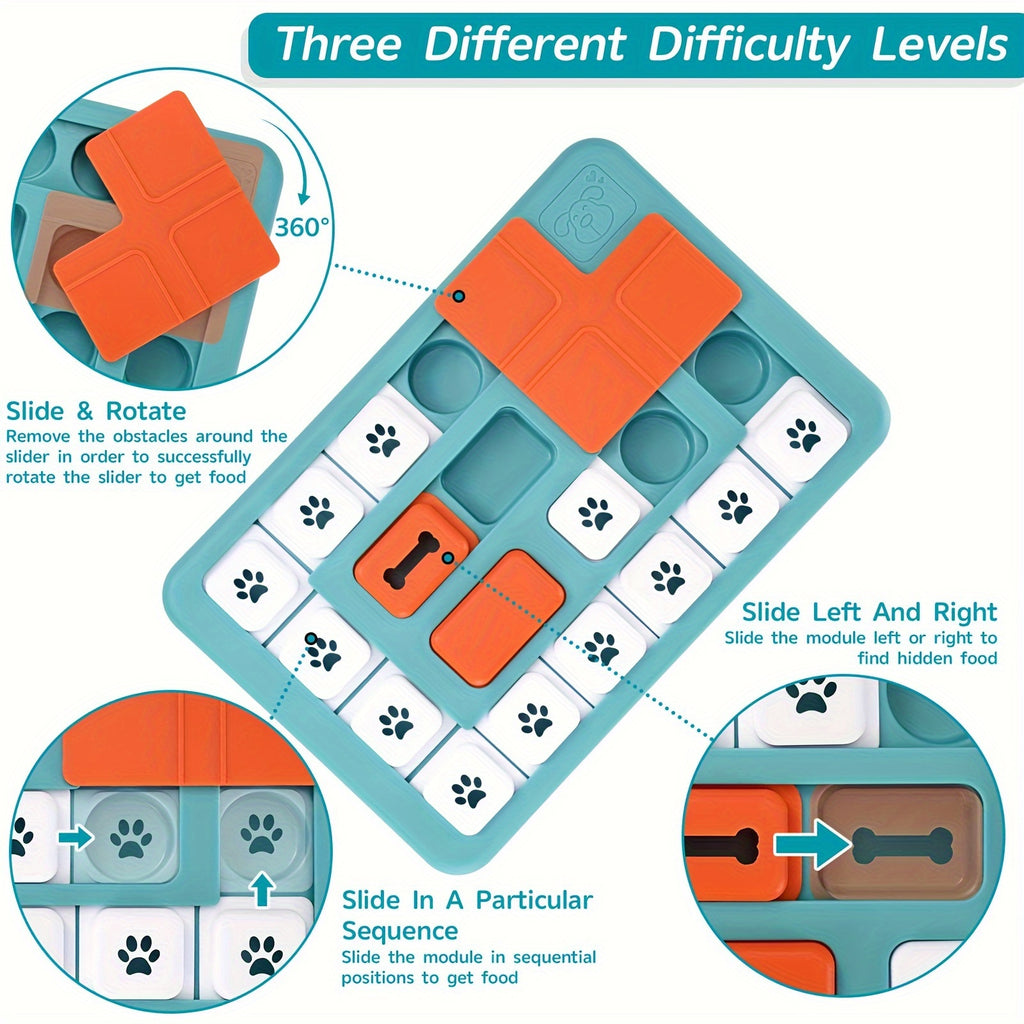 Three Different Difficulty Levels

360°

Slide & Rotate
Remove the obstacles around the slider in order to successfully rotate the slider to get food

Slide Left And Right
Slide the module left or right to find hidden food

Slide In A Particular Sequence
Slide the module in sequential positions to get food