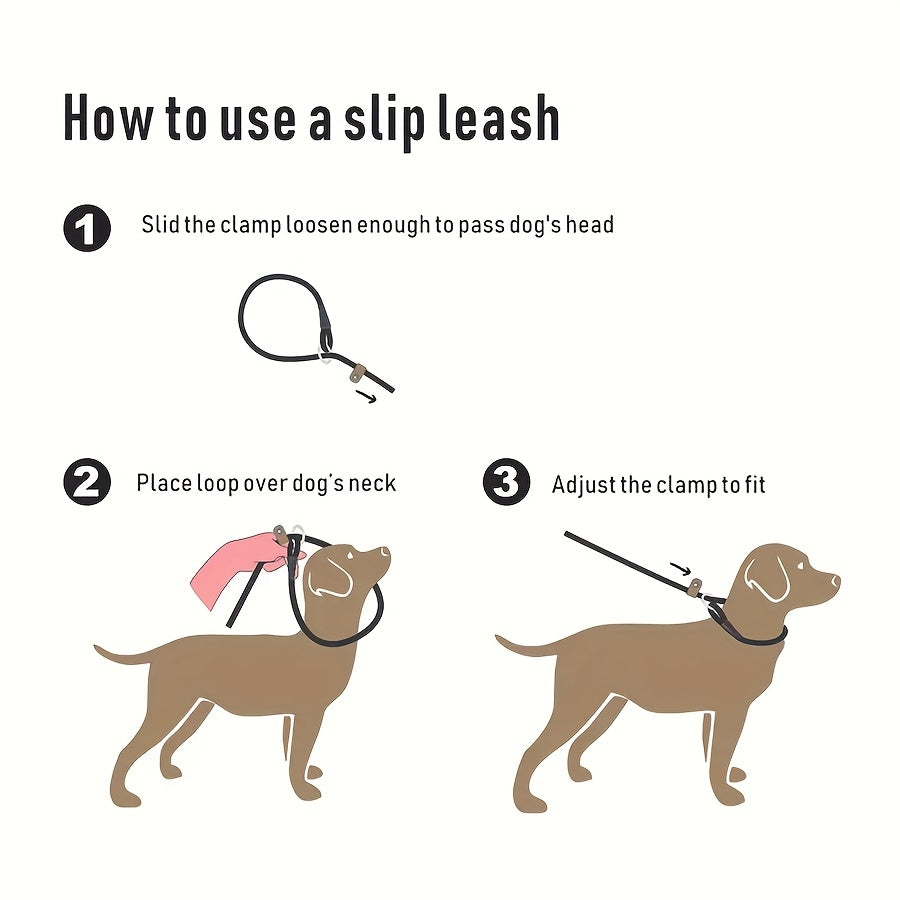 How to use a slip leash

1 Slid the clamp loosen enough to pass dog's head

2 Place loop over dog's neck

3 Adjust the clamp to fit